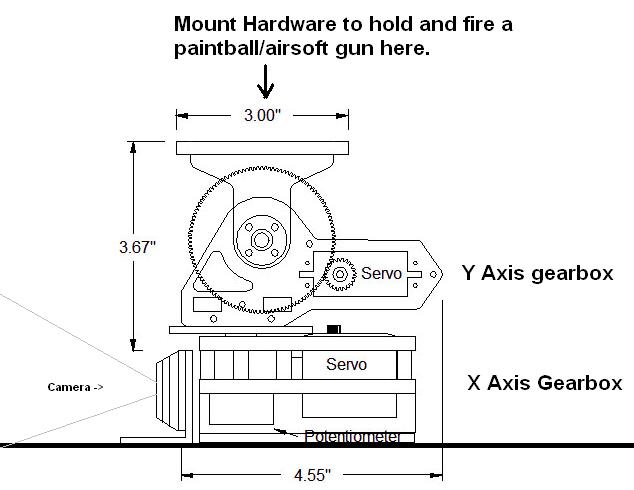 Mount Hardware to hold and fire a paintball/airsoft gun here.

3.00"

3.67"

Servo

Y Axis gearbox

Servo

Camera ->

X Axis Gearbox

Potentiometer

4.55"